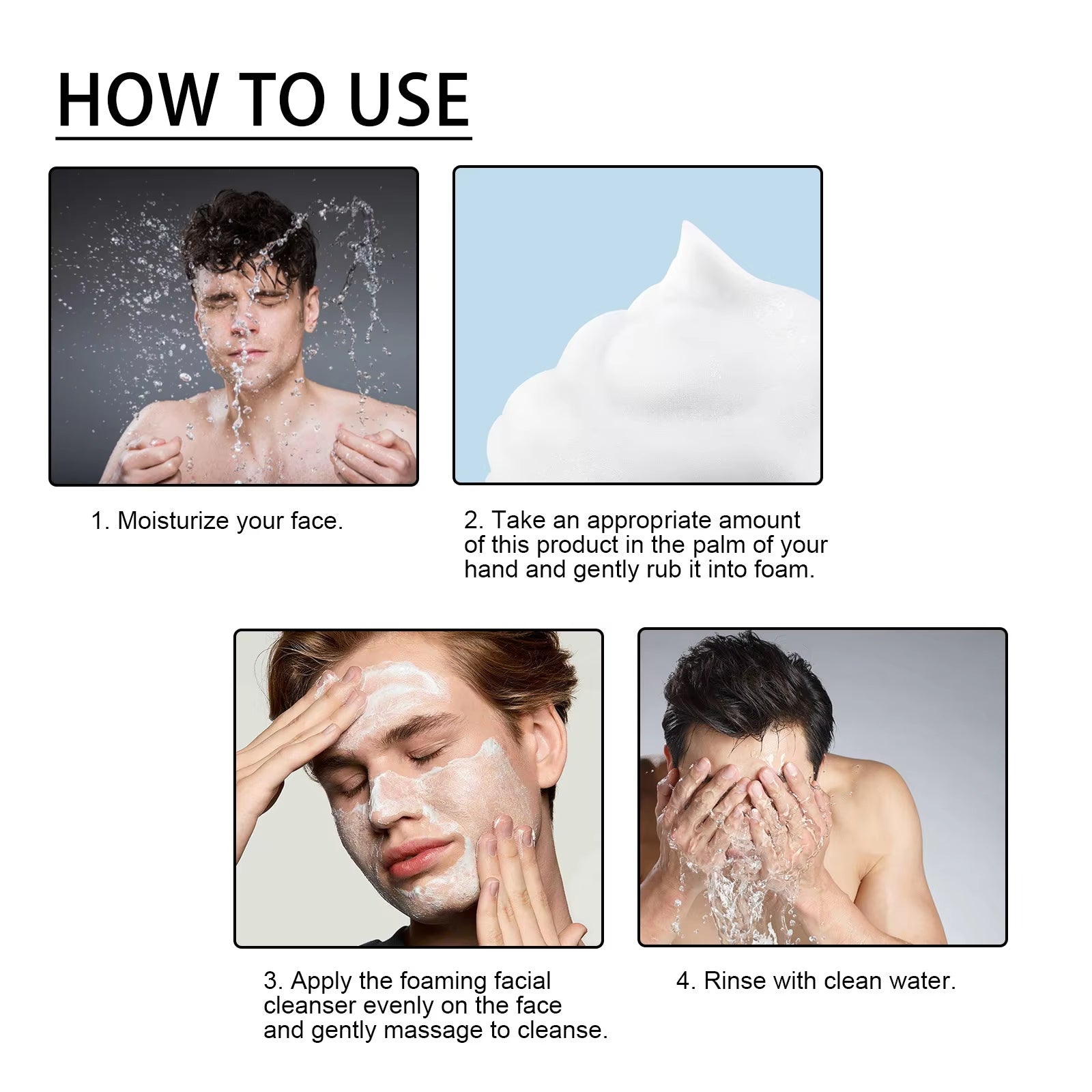 HOW TO USE

1. Moisturize your face.

2. Take an appropriate amount of this product in the palm of your hand and gently rub it into foam.

3. Apply the foaming facial cleanser evenly on the face and gently massage to cleanse.

4. Rinse with clean water.