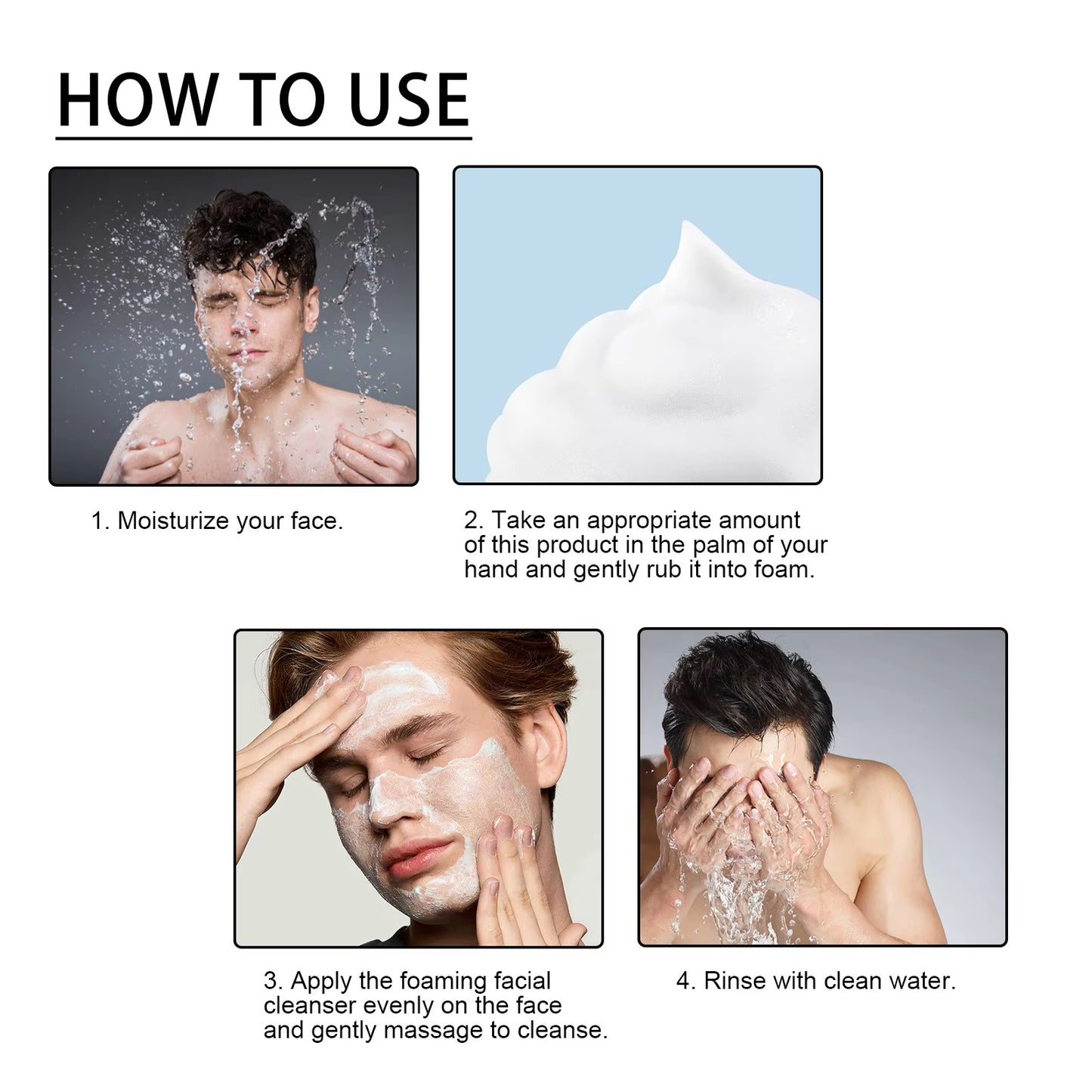 HOW TO USE

1. Moisturize your face.

2. Take an appropriate amount of this product in the palm of your hand and gently rub it into foam.

3. Apply the foaming facial cleanser evenly on the face and gently massage to cleanse.

4. Rinse with clean water.